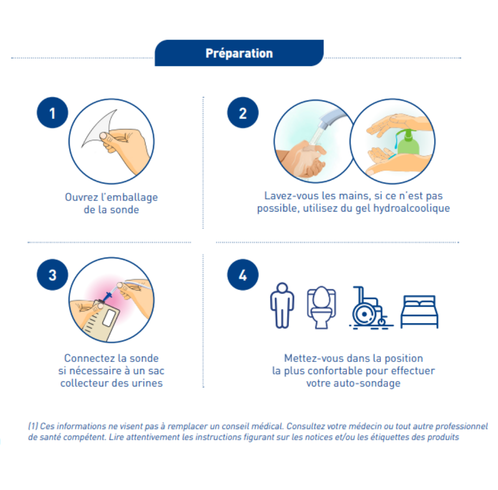 Préparation

1

Ouvrez l'emballage de la sonde

2

Lavez-vous les mains, si ce n'est pas possible, utilisez du gel hydroalcoolique

3

Connectez la sonde si nécessaire à un sac collecteur des urines

4

Mettez-vous dans la position la plus confortable pour effectuer votre auto-sondage

[1] Ces informations ne visent pas à remplacer un conseil médical. Consultez votre médecin ou tout autre professionnel de santé compétent. Lire attentivement les instructions figurant sur les notices et/ou les étiquettes des produits